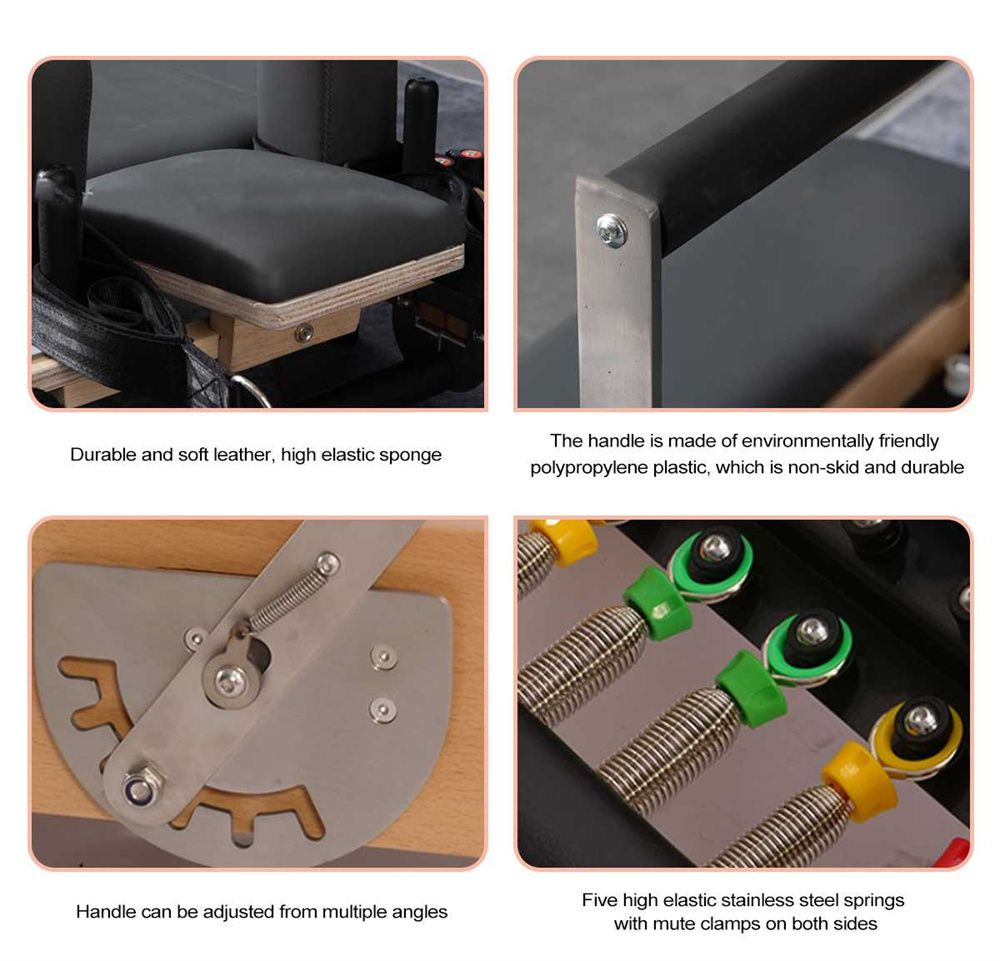 Durable and soft leather, high elastic sponge

The handle is made of environmentally friendly polypropylene plastic, which is non-skid and durable

Handle can be adjusted from multiple angles

Five high elastic stainless steel springs with mute clamps on both sides