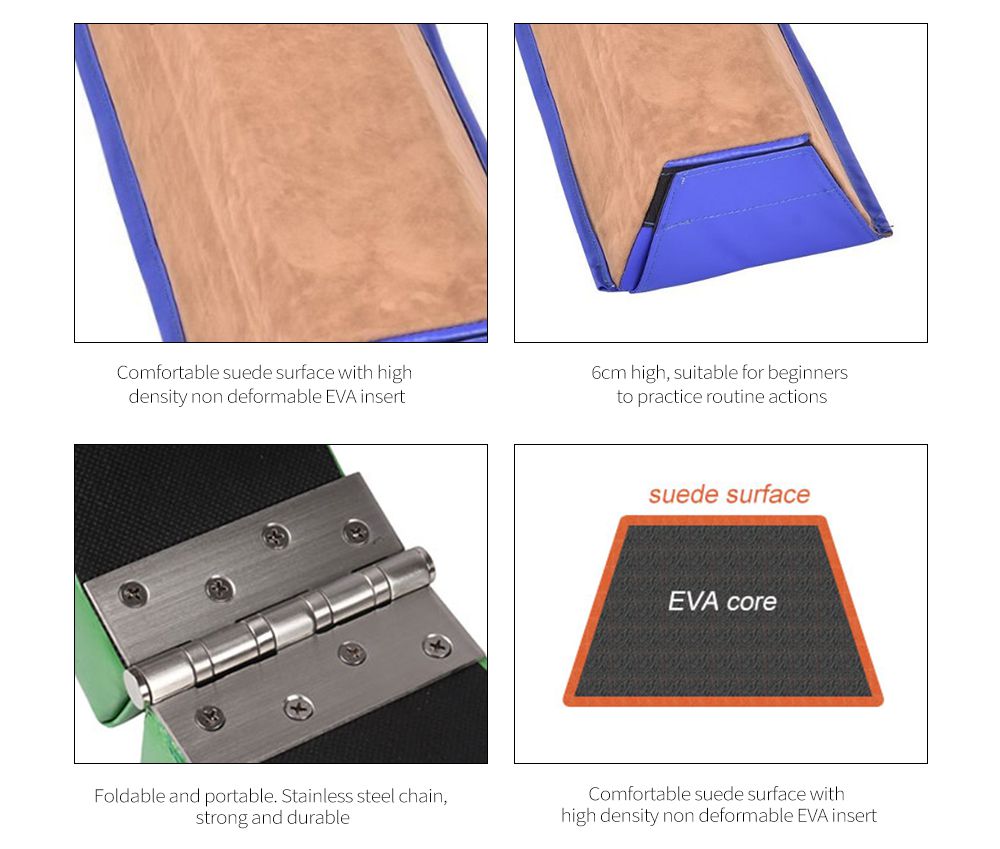 Comfortable suede surface with high density non deformable EVA insert

6cm high, suitable for beginners to practice routine actions

suede surface

EVA core

Foldable and portable. Stainless steel chain, strong and durable

Comfortable suede surface with high density non deformable EVA insert